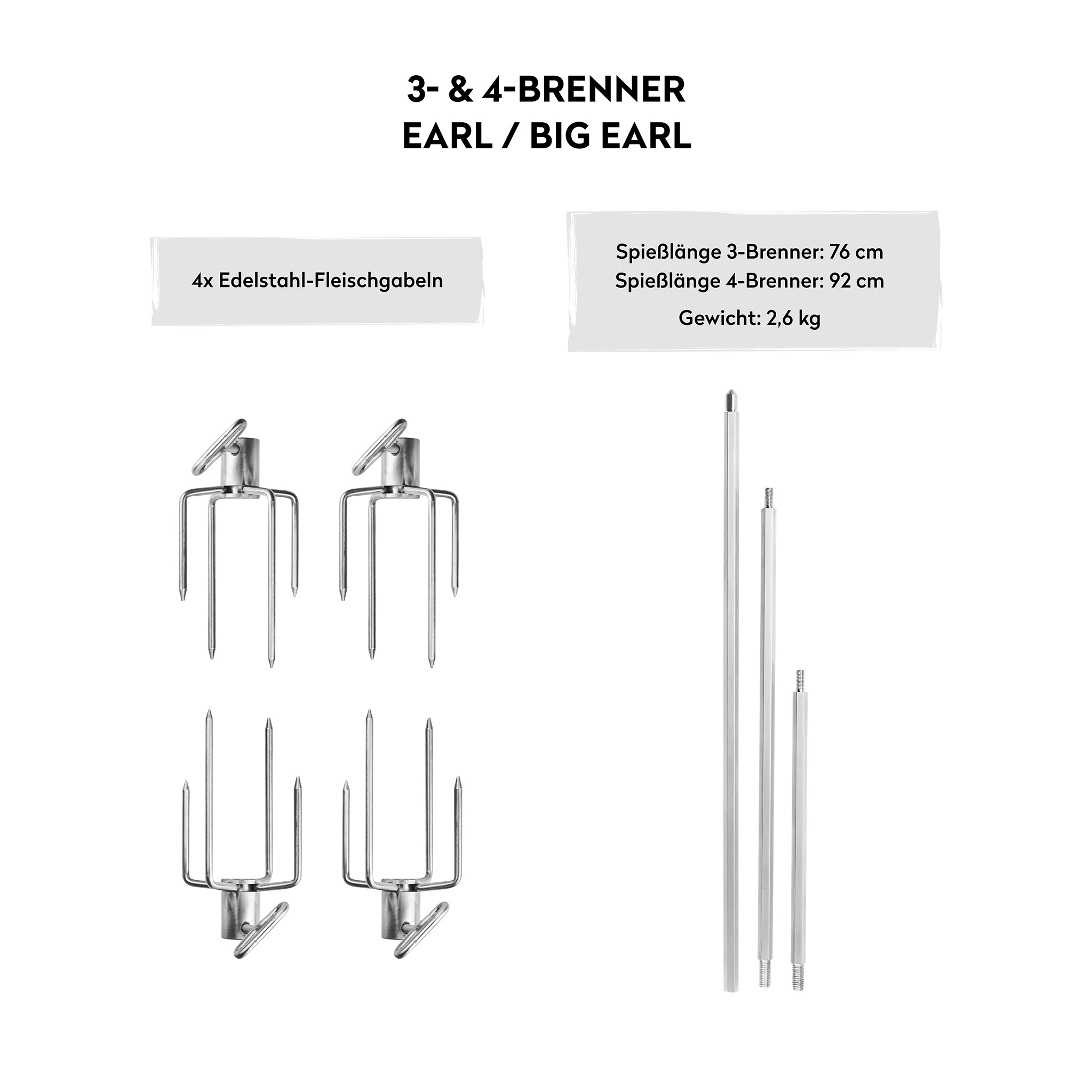 3- & 4-BRENNER
EARL / BIG EARL

4x Edelstahl-Fleischgabeln

Spießlänge 3-Brenner: 76 cm
Spießlänge 4-Brenner: 92 cm
Gewicht: 2,6 kg